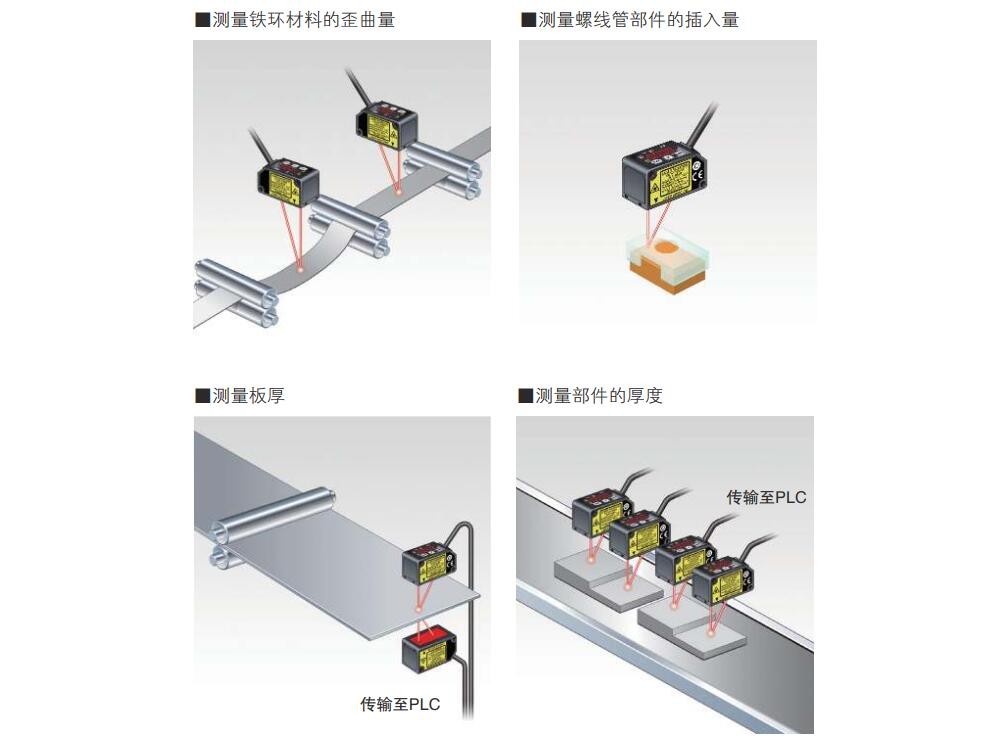 ■测量铁环材料的歪曲量

■测量螺线管部件的插入量

■测量板厚

传输至PLC

■测量部件的厚度

传输至PLC