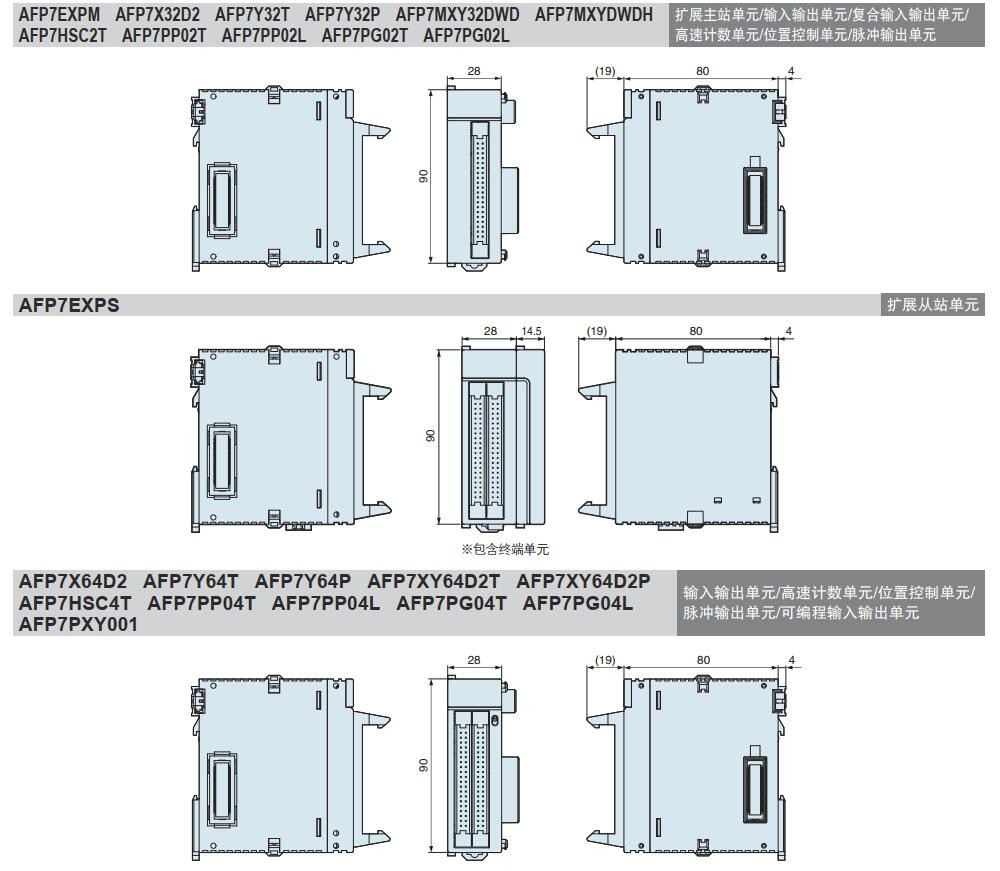 AFP7EXPM AFP7X32D2 AFP7Y32T AFP7Y32P AFP7MXY32DWD AFP7MXYDWDH AFP7HSC2T AFP7PP02T AFP7PP02L AFP7PG02T AFP7PG02L

扩展主站单元/输入输出单元/复合输入输出单元/高速计数单元/位置控制单元/脉冲输出单元

28

90

(19)

80

4

AFP7EXPS

扩展从站单元

28

14.5

90

(19)

80

4

※包含终端单元

AFP7X64D2 AFP7Y64T AFP7Y64P AFP7XY64D2T AFP7XY64D2P AFP7HSC4T AFP7PP04T AFP7PP04L AFP7PG04T AFP7PG04L AFP7PXY001

输入输出单元/高速计数单元/位置控制单元/脉冲输出单元/可编程输入输出单元

28

90

(19)

80

4